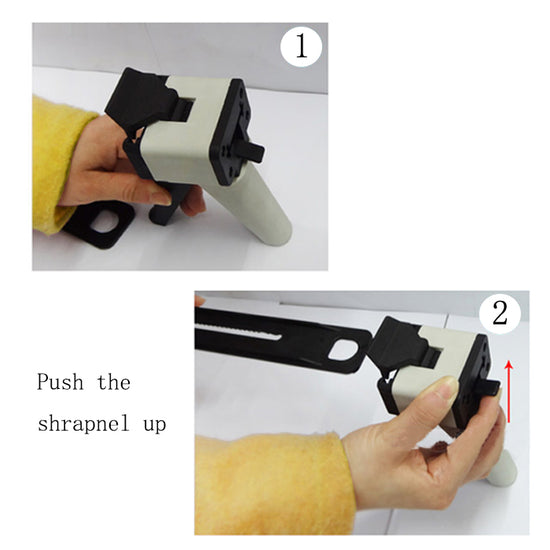 1

Push the shrapnel up

2