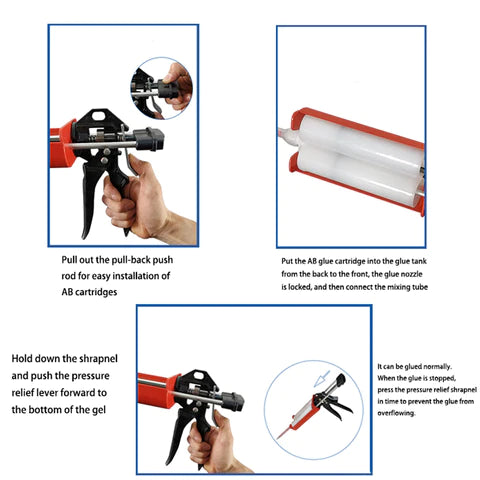 Pull out the pull-back push rod for easy installation of AB cartridges

Put the AB glue cartridge into the glue tank from the back to the front, the glue nozzle is locked, and then connect the mixing tube

Hold down the shrapnel and push the pressure relief lever forward to the bottom of the gel

It can be glued normally. When the glue is stopped, press the pressure relief shrapnel in time to prevent the glue from overflowing.